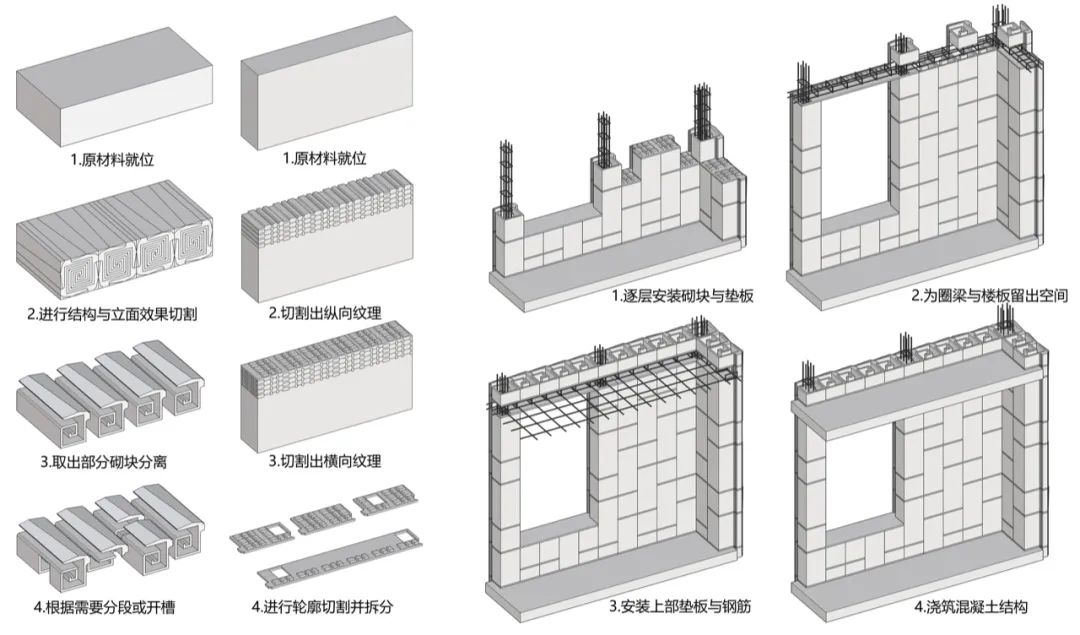 1.原材料就位

2.进行结构与立面效果切割

3.取出部分砌块分离

4.根据需要分段或开槽

1.原材料就位

2.切割出纵向纹理

3.切割出横向纹理

4.进行轮廓切割并拆分

1.逐层安装砌块与垫板

2.为圈梁与楼板留出空间

3.安装上部垫板与钢筋

4.浇筑混凝土结构